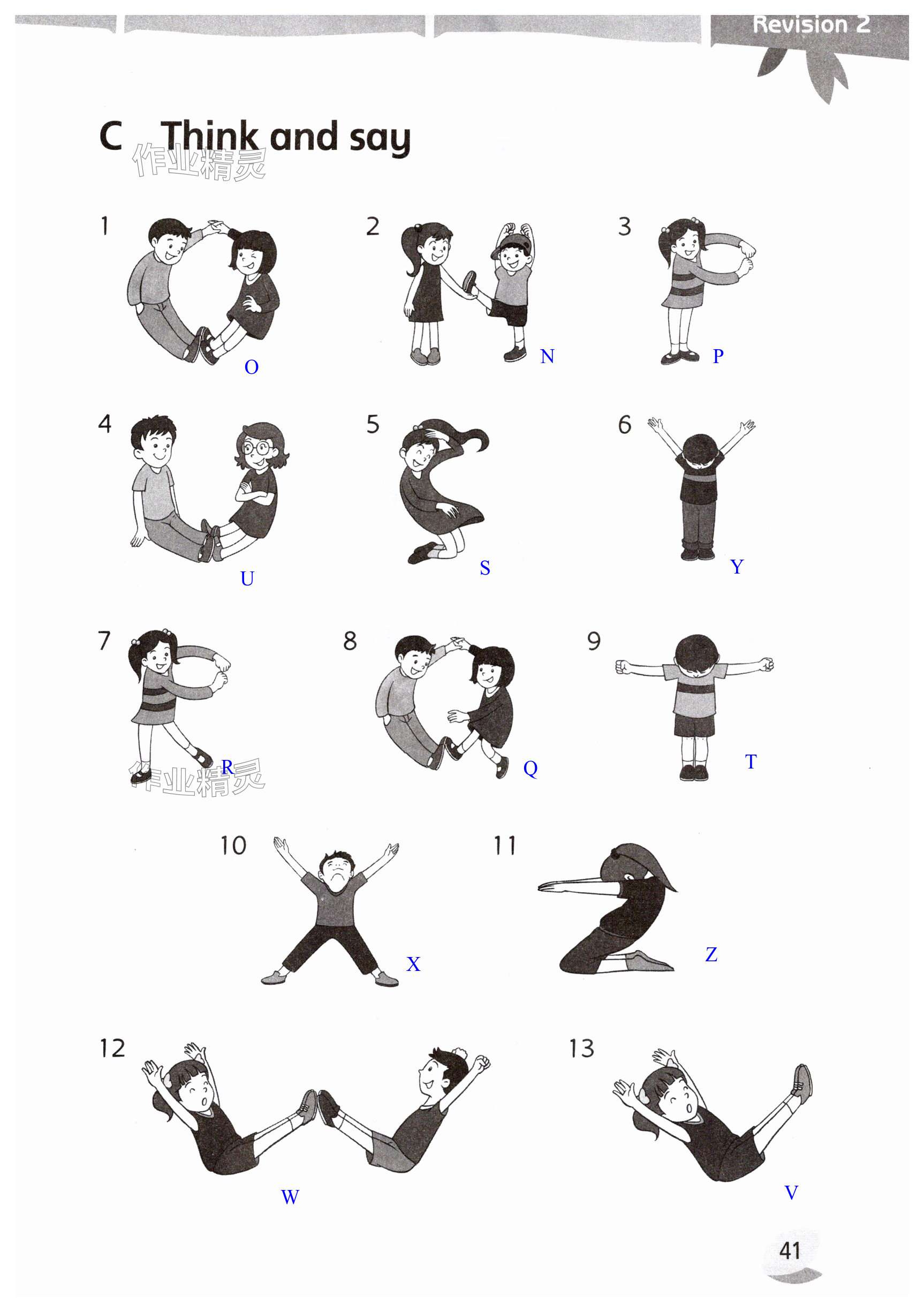 Revision 2

C Think and say

作业精灵

1 O

2 N

3 P

4 U

5 S

6 Y

7 R

作业精灵

8 Q

9 T

10 X

11 Z

12 W

13 V

41