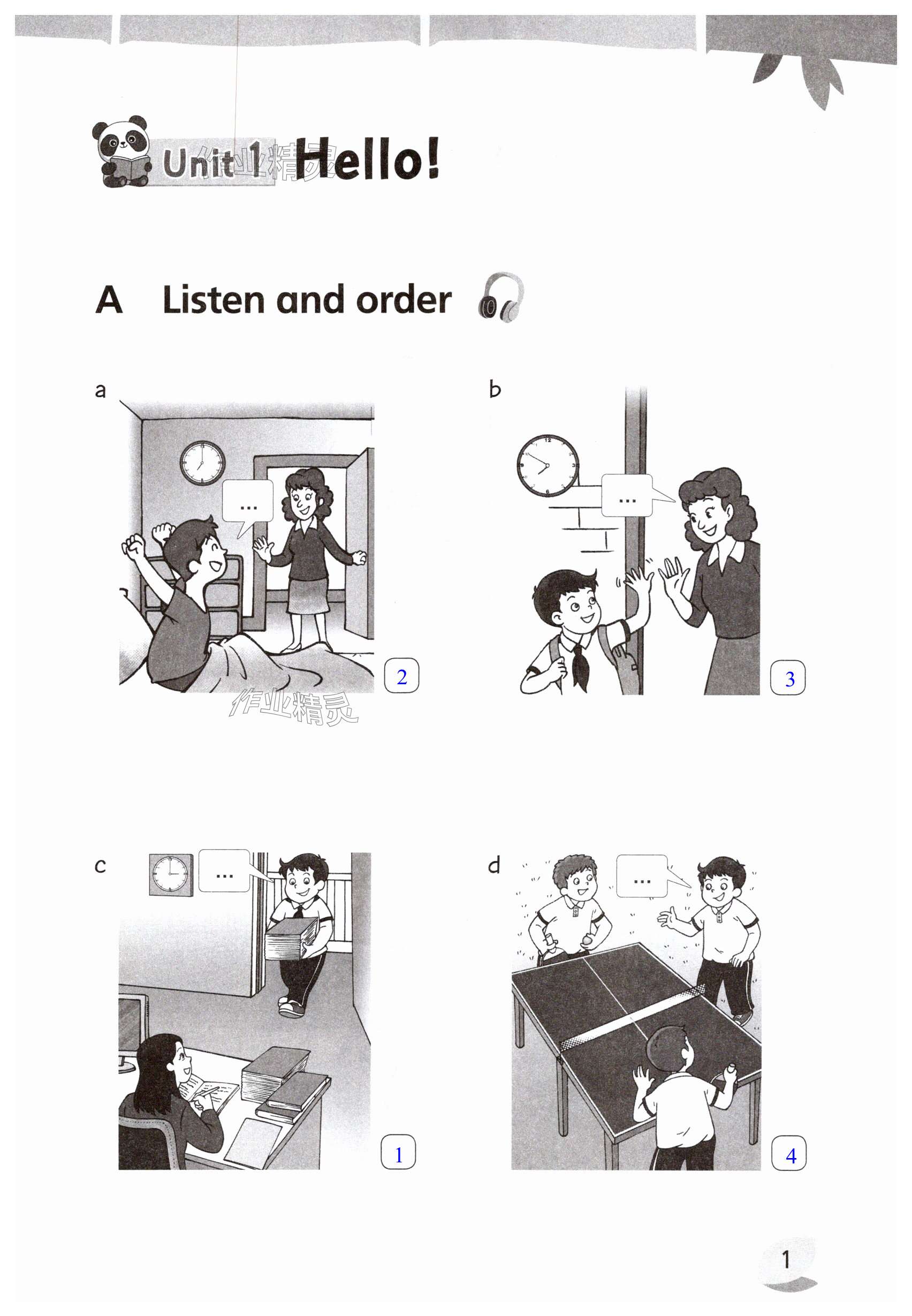 Unit 1 Hello!

作业精灵

A Listen and order

a

...

2

作业精灵

b

...

3

c

...

1

d

...

4

1