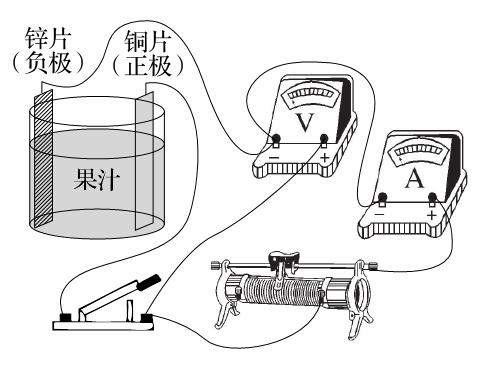 锌片
（负极）

铜片
（正极）

果汁

V
−
+

A
−
+